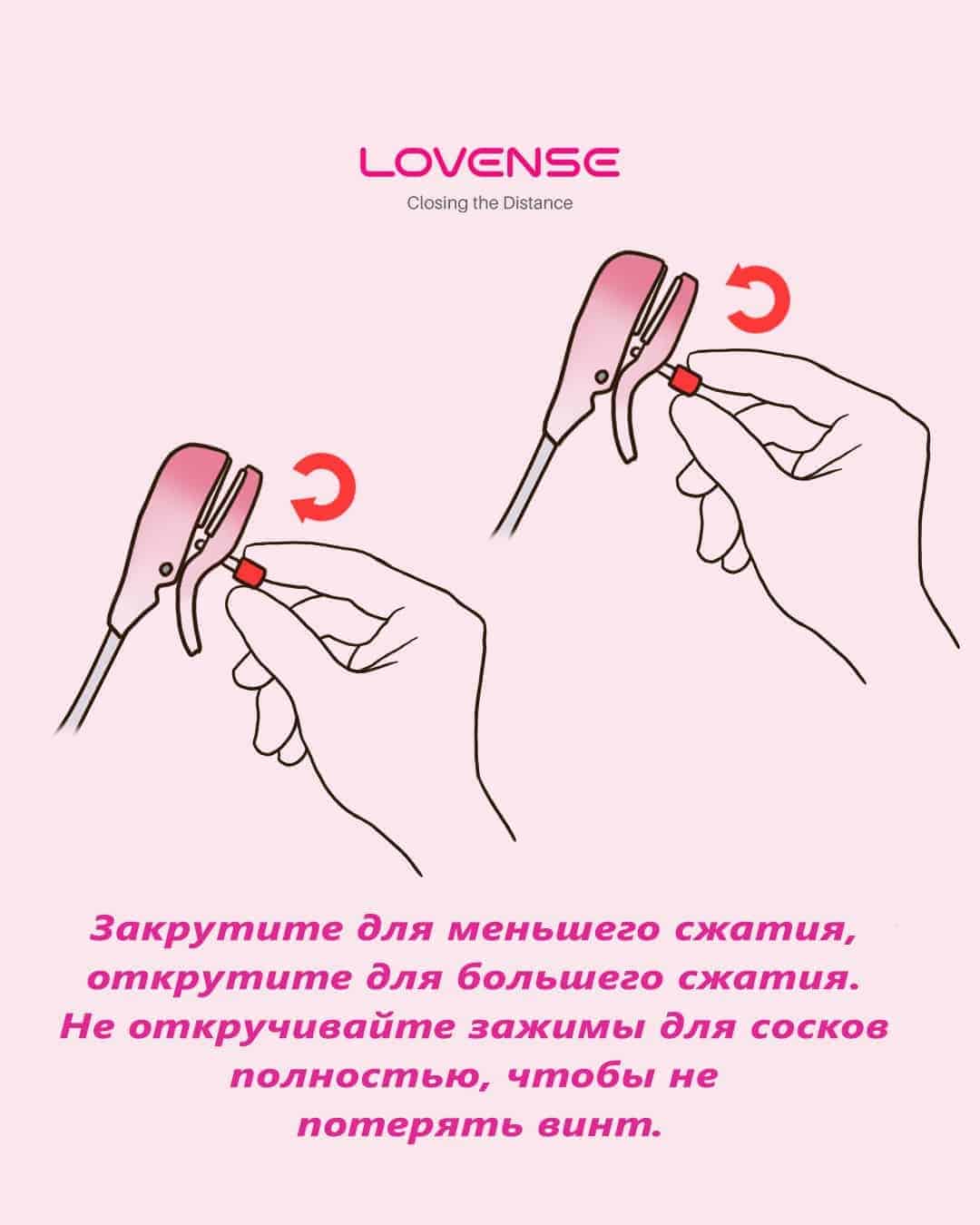 LOVENSE
Closing the Distance

Закрутите для меньшего сжатия, открутите для большего сжатия. Не откручивайте зажимы для сосков полностью, чтобы не потерять винт.