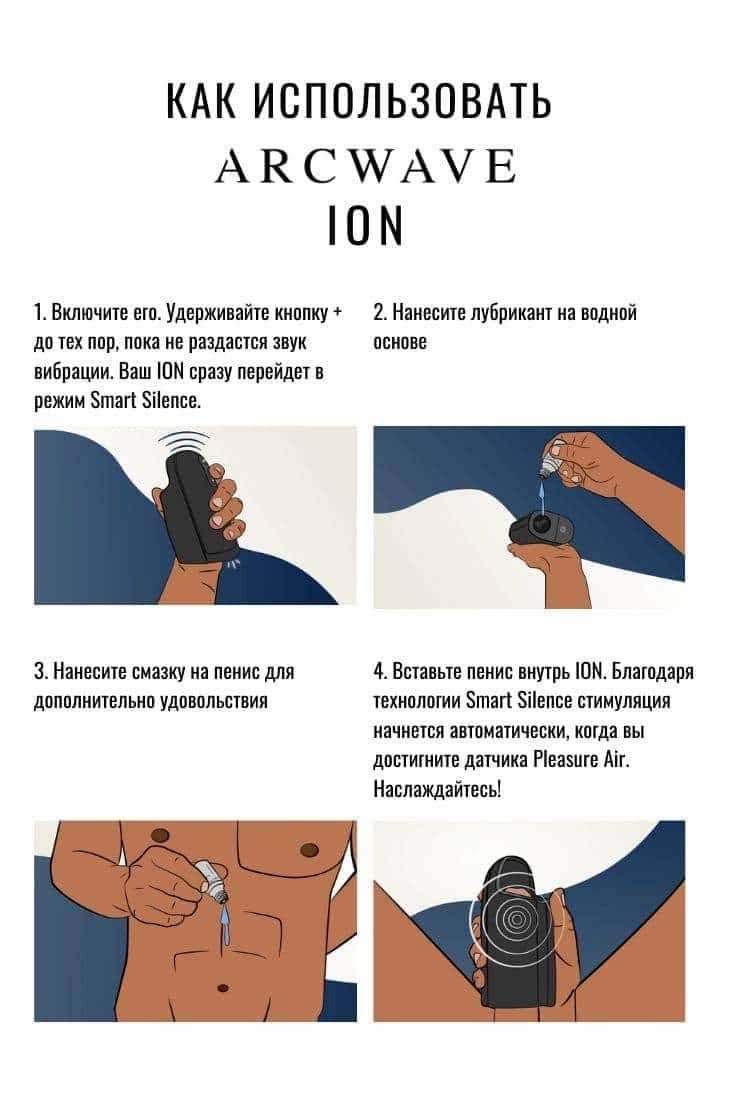 КАК ИСПОЛЬЗОВАТЬ
ARCWAVE
ION

1. Включите его. Удерживайте кнопку + до тех пор, пока не раздастся звук вибрации. Ваш ION сразу перейдет в режим Smart Silence.

2. Нанесите лубрикант на водной основе

3. Нанесите смазку на пенис для дополнительно удовольствия

4. Вставьте пенис внутрь ION. Благодаря технологии Smart Silence стимуляция начнется автоматически, когда вы достигните датчика Pleasure Air. Наслаждайтесь!