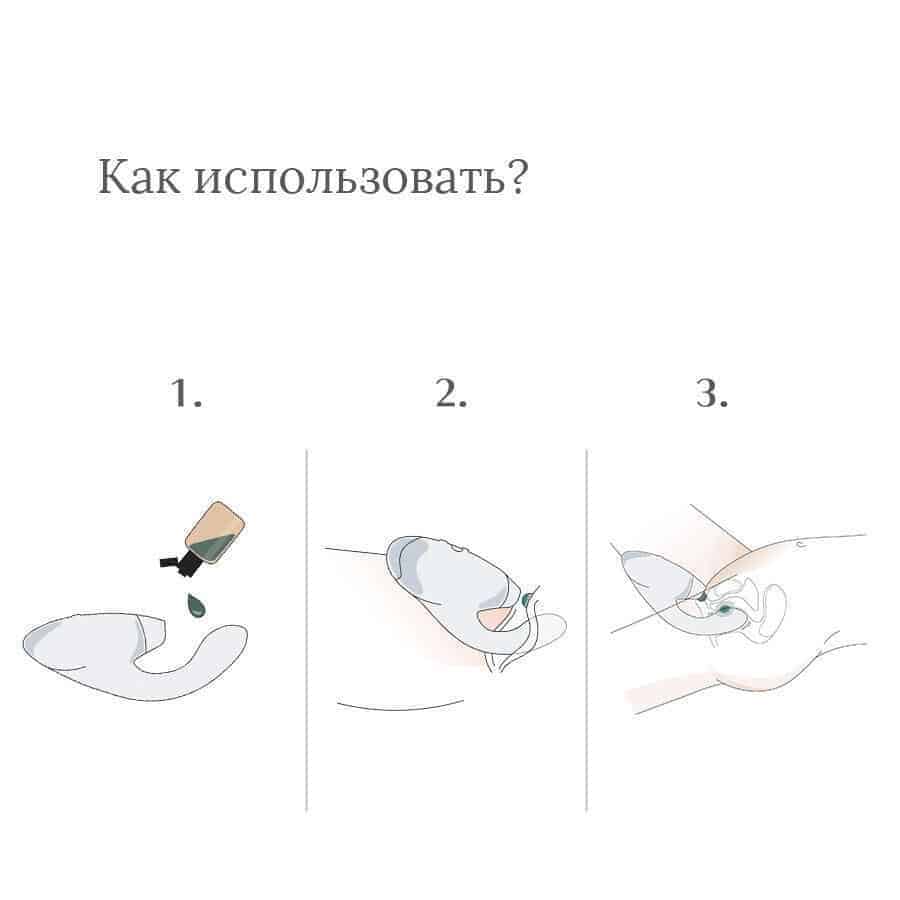 Как использовать?

1.

2.

3.