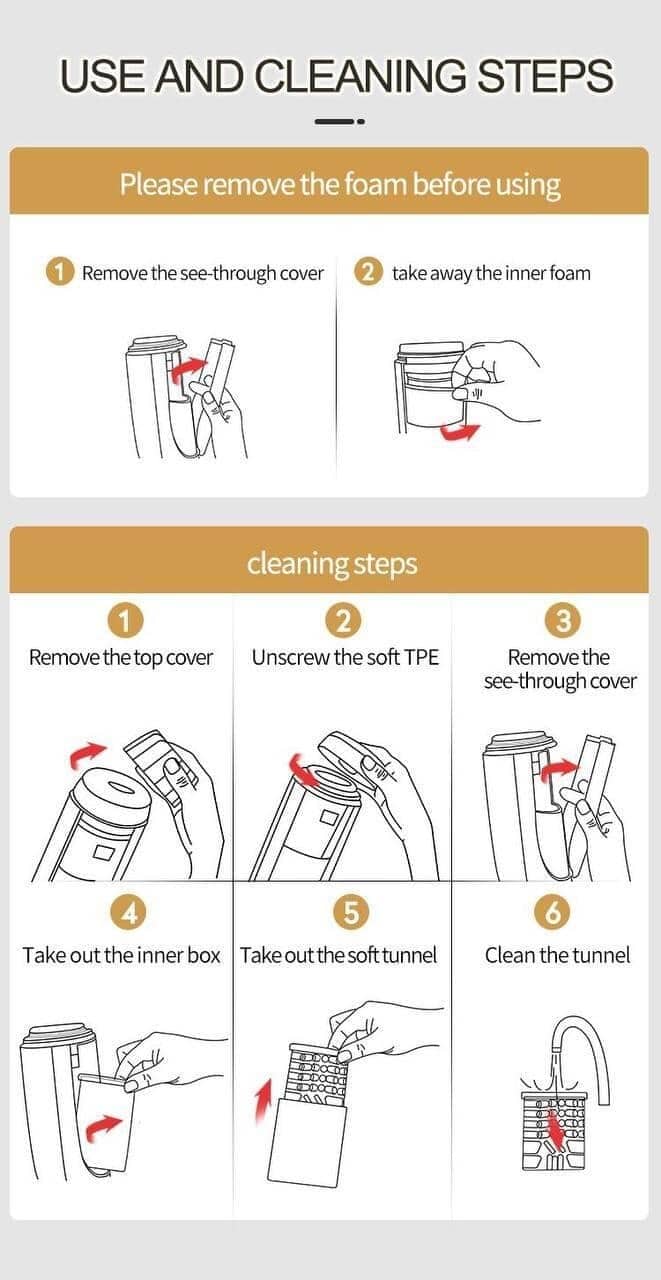 USE AND CLEANING STEPS

Please remove the foam before using

1 Remove the see-through cover

2 take away the inner foam

cleaning steps

1
Remove the top cover

2
Unscrew the soft TPE

3
Remove the see-through cover

4
Take out the inner box

5
Take out the soft tunnel

6
Clean the tunnel