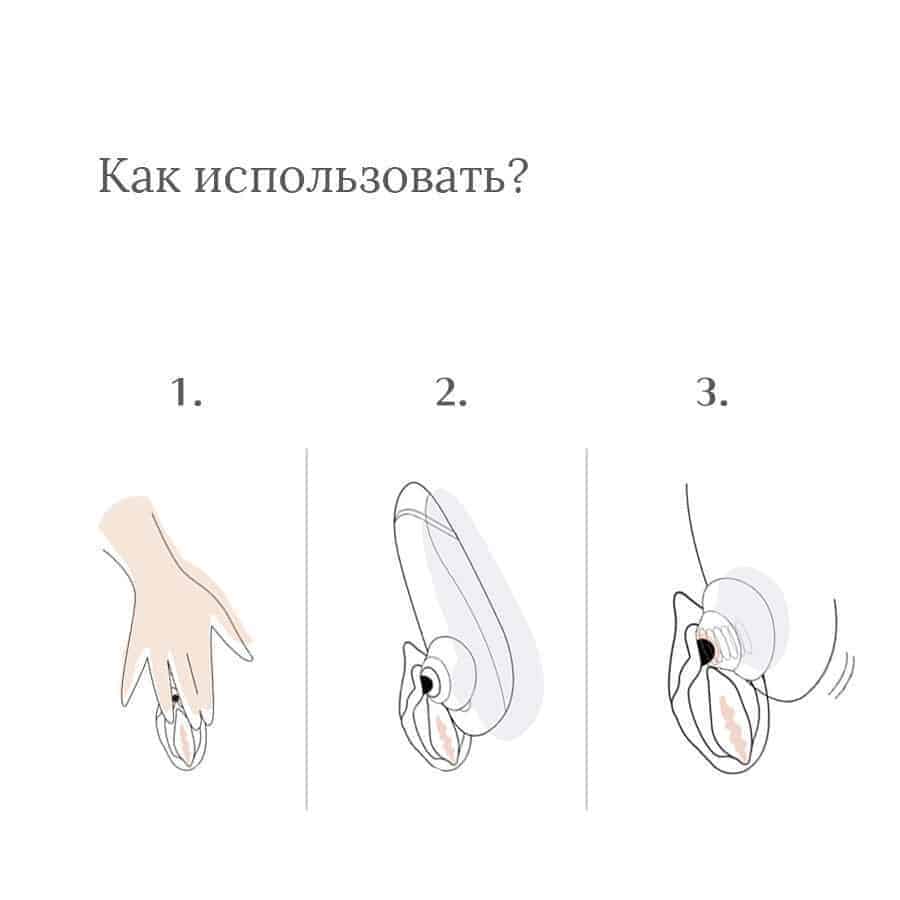 Как использовать?

1.

2.

3.