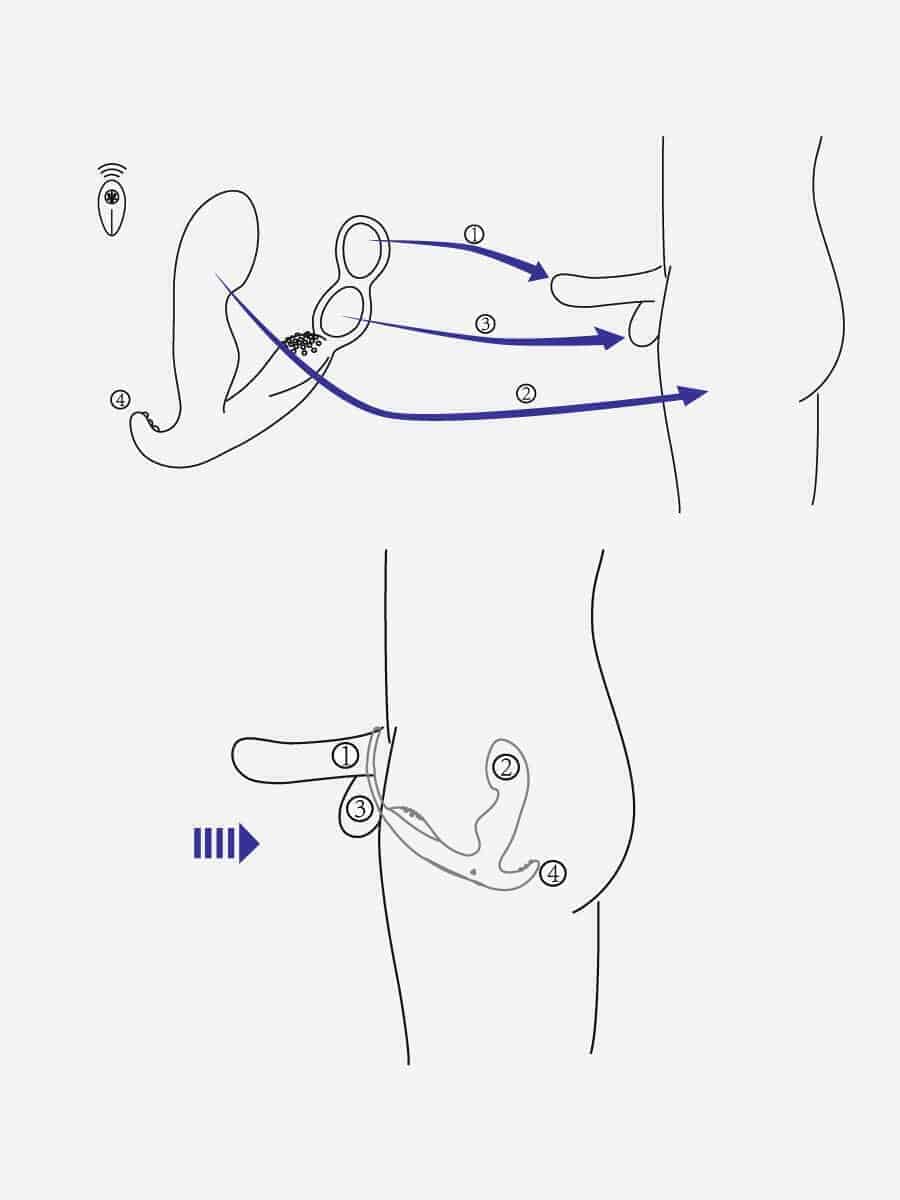 ①
③
②
④
①
②
③
④